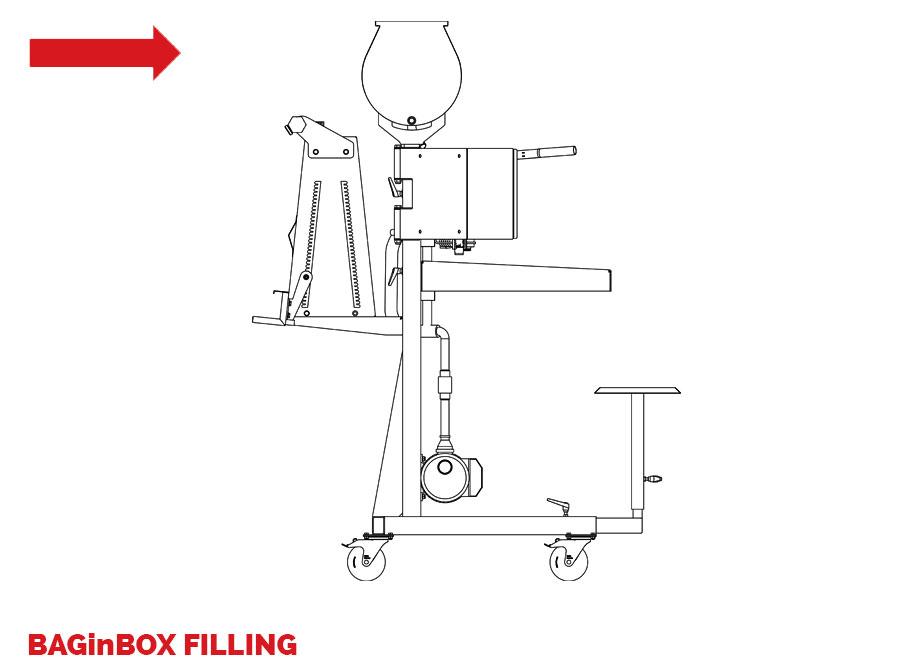 BAGinBOX FILLING